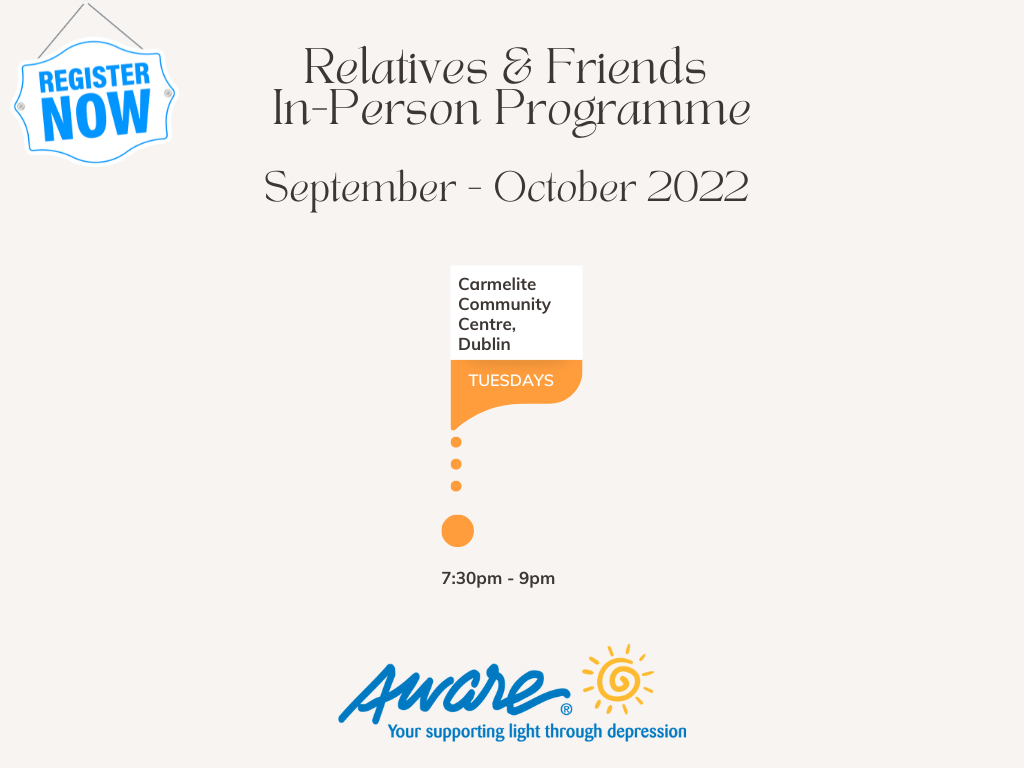 REGISTER NOW

Relatives & Friends
In-Person Programme

September - October 2022

Carmelite Community Centre, Dublin

TUESDAYS

7:30pm - 9pm

Aware®
Your supporting light through depression