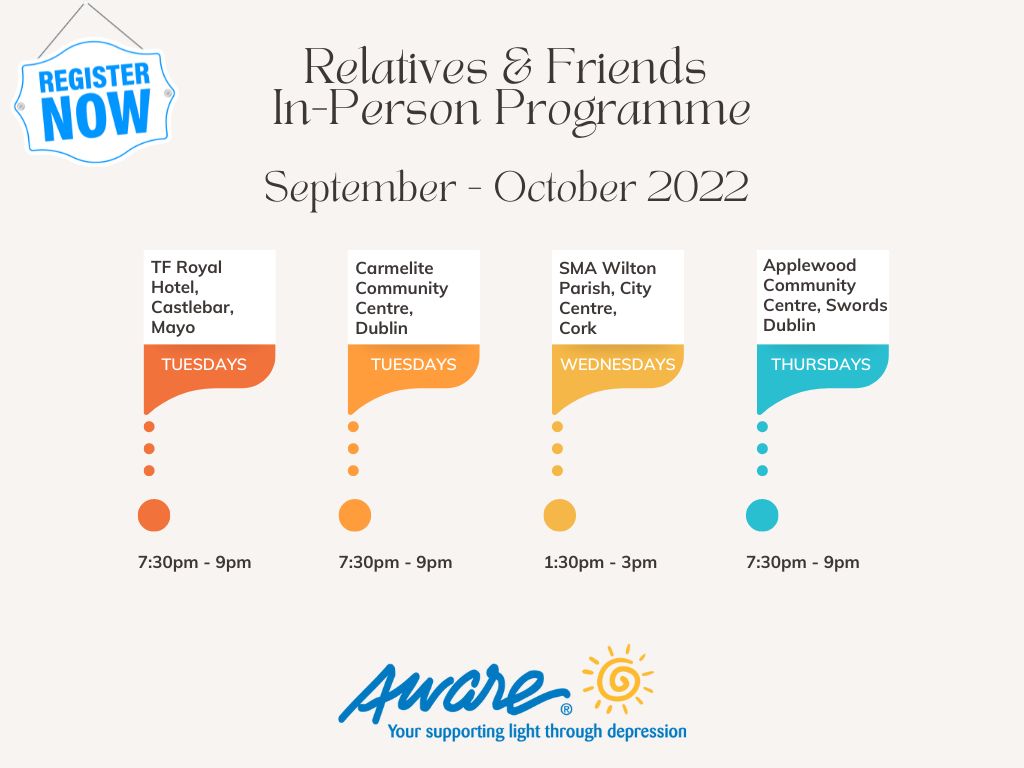 REGISTER NOW

Relatives & Friends
In-Person Programme

September - October 2022

TF Royal Hotel, Castlebar, Mayo

TUESDAYS

7:30pm - 9pm

Carmelite Community Centre, Dublin

TUESDAYS

7:30pm - 9pm

SMA Wilton Parish, City Centre, Cork

WEDNESDAYS

1:30pm - 3pm

Applewood Community Centre, Swords Dublin

THURSDAYS

7:30pm - 9pm

Aware®
Your supporting light through depression