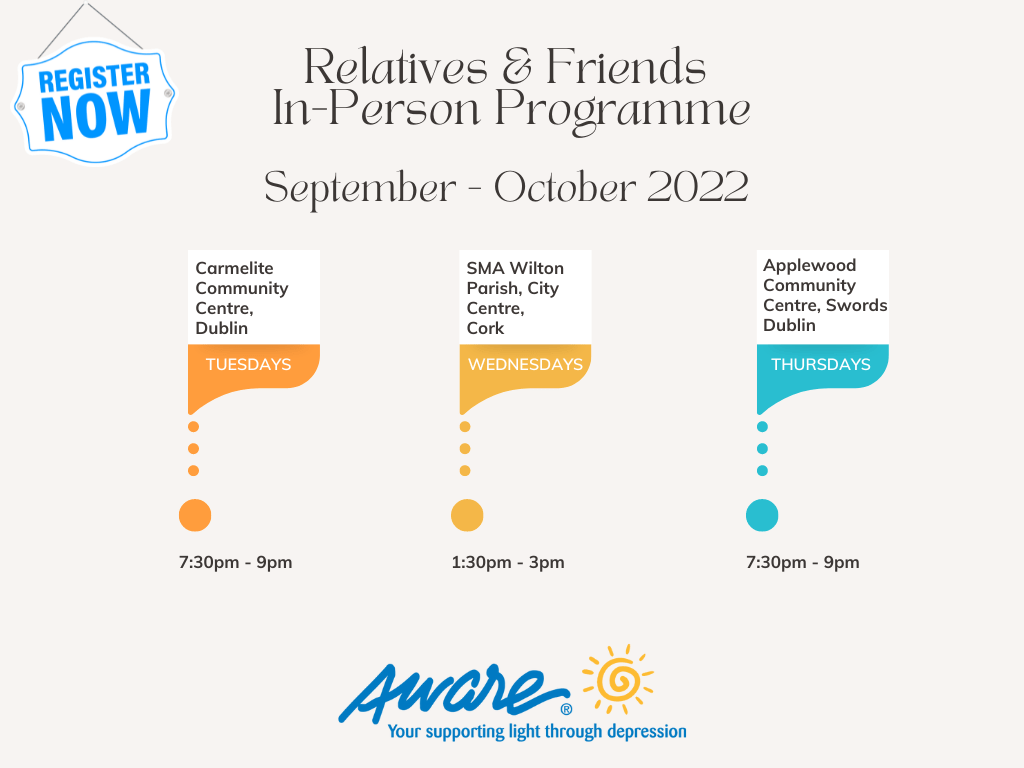 REGISTER NOW

Relatives & Friends In-Person Programme

September - October 2022

Carmelite Community Centre, Dublin

TUESDAYS

7:30pm - 9pm

SMA Wilton Parish, City Centre, Cork

WEDNESDAYS

1:30pm - 3pm

Applewood Community Centre, Swords Dublin

THURSDAYS

7:30pm - 9pm

Aware®
Your supporting light through depression