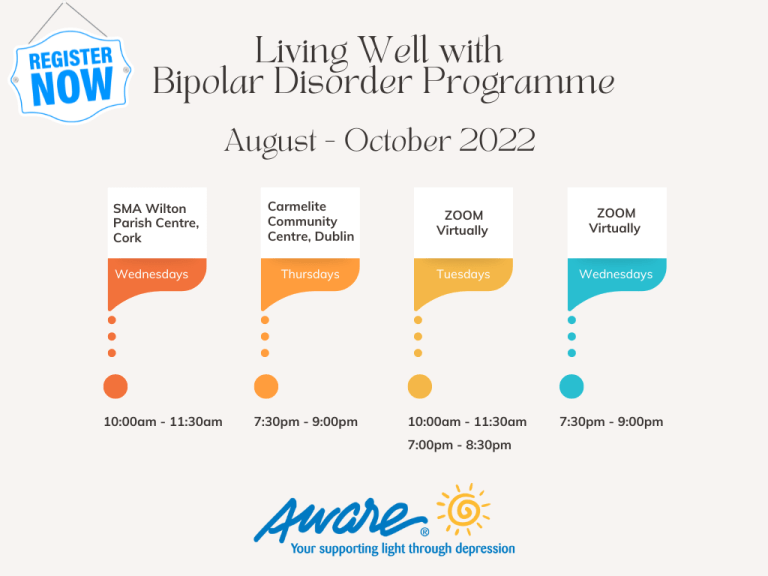 REGISTER NOW

Living Well with Bipolar Disorder Programme

August - October 2022

SMA Wilton Parish Centre, Cork

Wednesdays

10:00am - 11:30am

Carmelite Community Centre, Dublin

Thursdays

7:30pm - 9:00pm

ZOOM Virtually

Tuesdays

10:00am - 11:30am

7:00pm - 8:30pm

ZOOM Virtually

Wednesdays

7:30pm - 9:00pm

Aware®

Your supporting light through depression